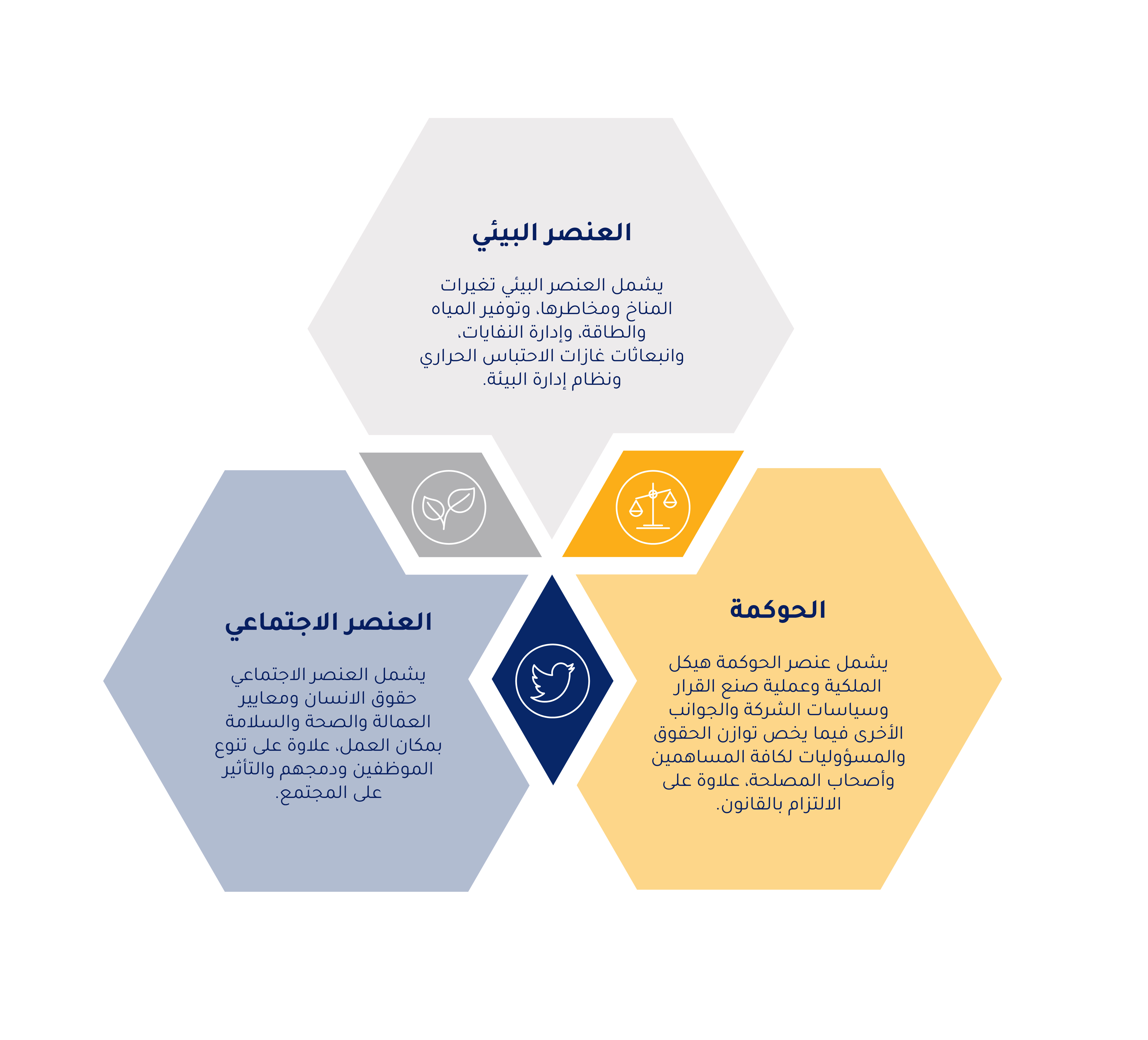 العنصر البيئي

يشمل العنصر البيئي تغيرات المناخ ومخاطرها، وتوفير المياه والطاقة، وإدارة النفايات، وانبعاثات غازات الاحتباس الحراري ونظام إدارة البيئة.

الحوكمة

يشمل عنصر الحوكمة هيكل الملكية وعملية صنع القرار وسياسات الشركة والجوانب الأخرى فيما يخص توازن الحقوق والمسؤوليات لكافة المساهمين وأصحاب المصلحة، علاوة على الالتزام بالقانون.

العنصر الاجتماعي

يشمل العنصر الاجتماعي حقوق الانسان ومعايير العمالة والصحة والسلامة بمكان العمل، علاوة على تنوع الموظفين ودمجهم والتأثير على المجتمع.